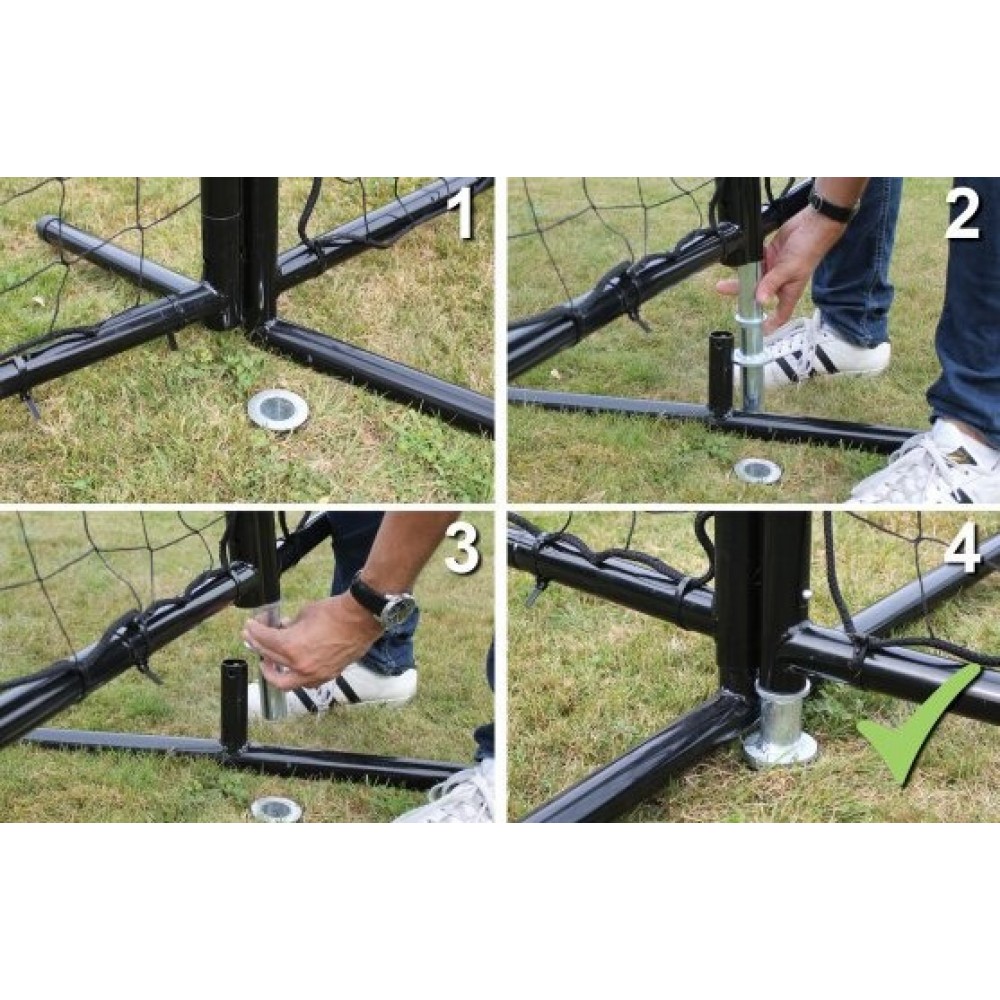 1

2

3

4